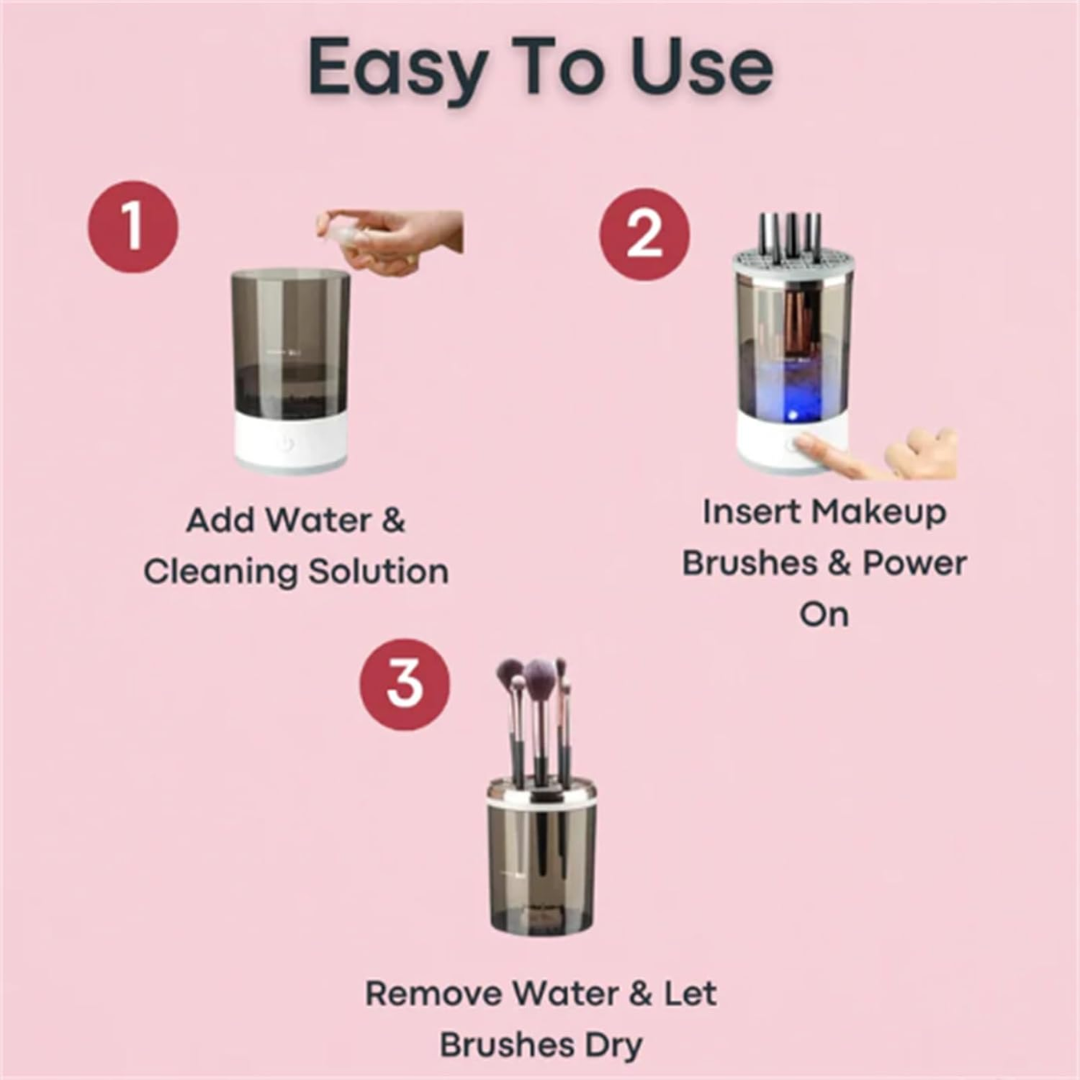 Easy To Use

1

Add Water & Cleaning Solution

2

Insert Makeup Brushes & Power On

3

Remove Water & Let Brushes Dry