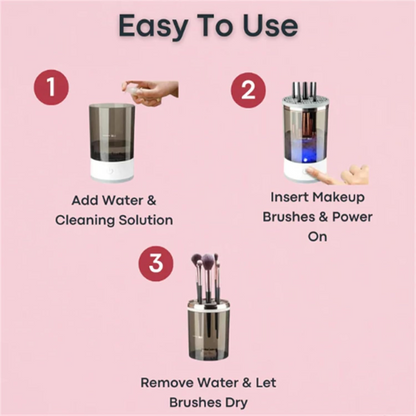 Easy To Use

1

Add Water & Cleaning Solution

2

Insert Makeup Brushes & Power On

3

Remove Water & Let Brushes Dry